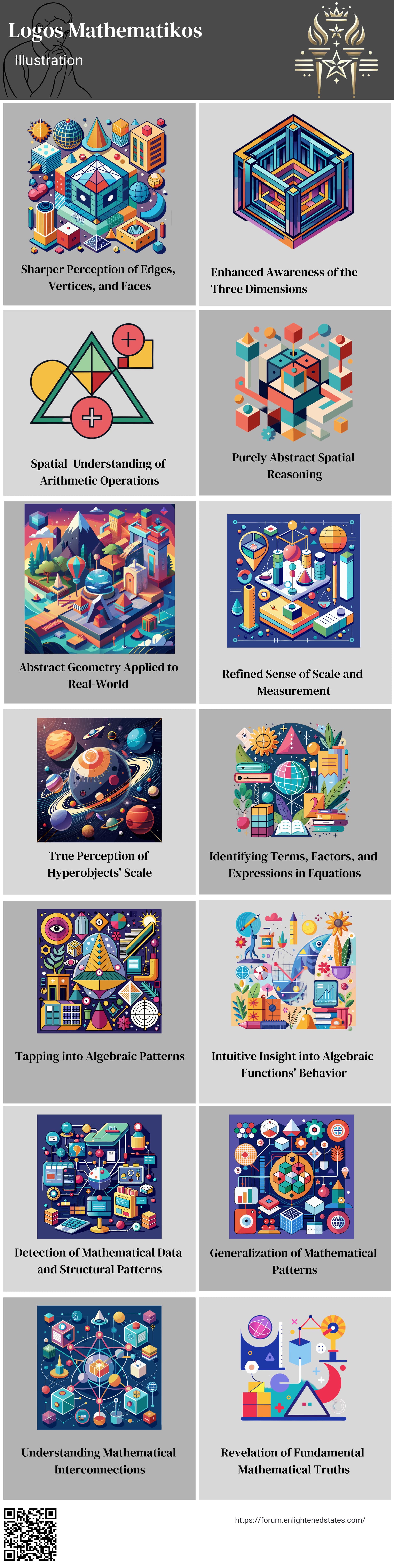 Logos Mathematikos
Illustration

Sharper Perception of Edges, Vertices, and Faces

Enhanced Awareness of the Three Dimensions

Spatial Understanding of Arithmetic Operations

Purely Abstract Spatial Reasoning

Abstract Geometry Applied to Real-World

Refined Sense of Scale and Measurement

True Perception of Hyperobjects' Scale

Identifying Terms, Factors, and Expressions in Equations

Tapping into Algebraic Patterns

Intuitive Insight into Algebraic Functions' Behavior

Detection of Mathematical Data and Structural Patterns

Generalization of Mathematical Patterns

Understanding Mathematical Interconnections

Revelation of Fundamental Mathematical Truths

https://forum.enlightenedstates.com/