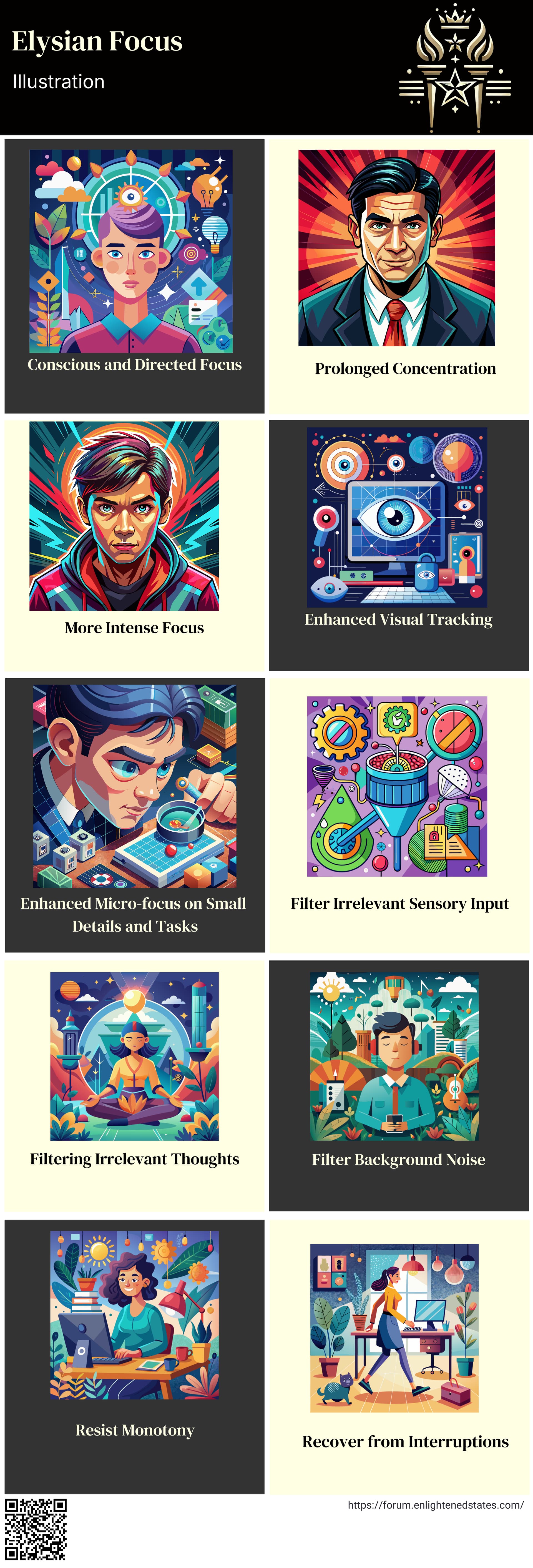 Elysian Focus

Illustration

Conscious and Directed Focus

Prolonged Concentration

More Intense Focus

Enhanced Visual Tracking

Enhanced Micro-focus on Small Details and Tasks

Filter Irrelevant Sensory Input

Filtering Irrelevant Thoughts

Filter Background Noise

Resist Monotony

Recover from Interruptions

https://forum.enlightenedstates.com/